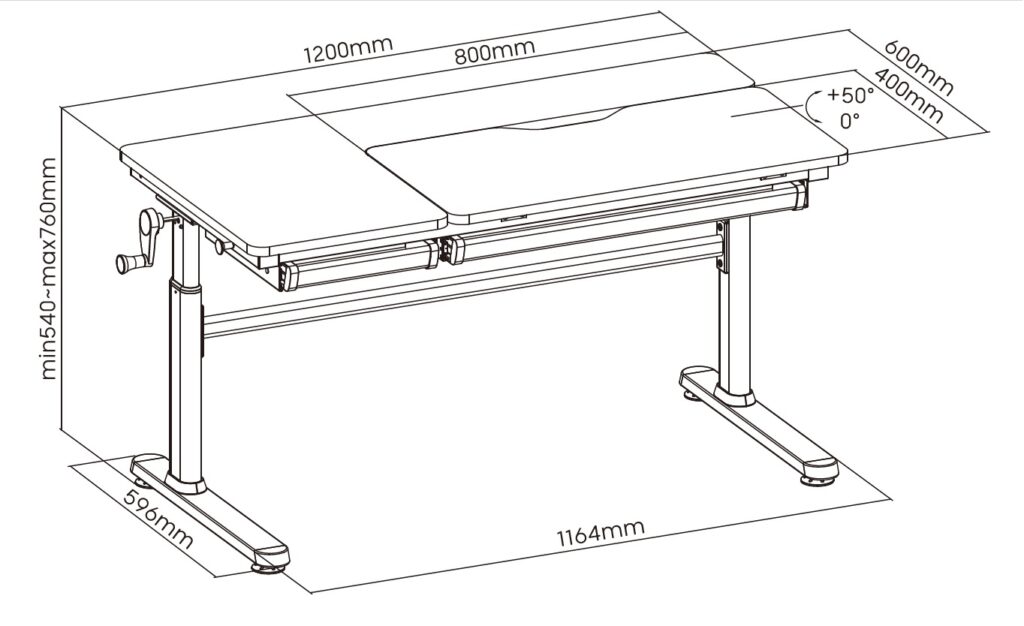 1200mm
800mm
600mm
400mm
+50°
0°
min540~max760mm
596mm
1164mm